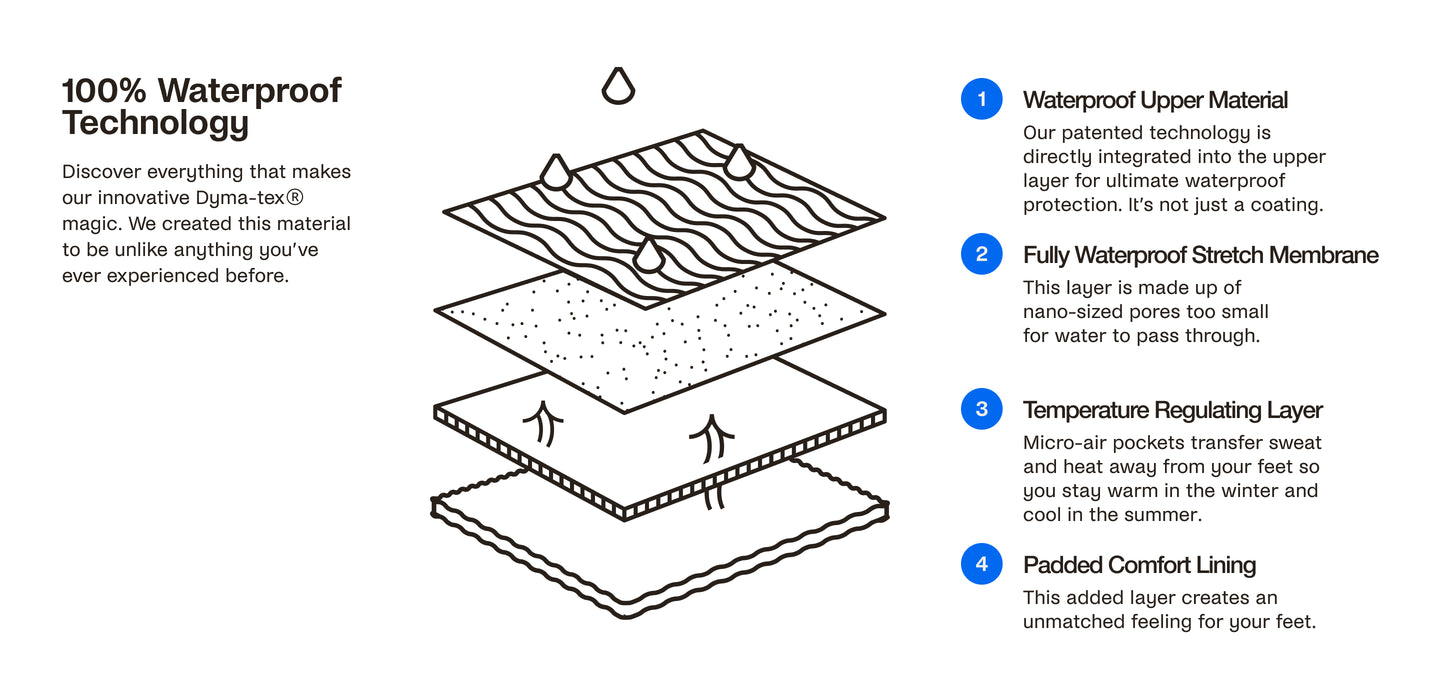 100% Waterproof Technology

Discover everything that makes our innovative Dyma-tex® magic. We created this material to be unlike anything you've ever experienced before.

1 Waterproof Upper Material
Our patented technology is directly integrated into the upper layer for ultimate waterproof protection. It's not just a coating.

2 Fully Waterproof Stretch Membrane
This layer is made up of nano-sized pores too small for water to pass through.

3 Temperature Regulating Layer
Micro-air pockets transfer sweat and heat away from your feet so you stay warm in the winter and cool in the summer.

4 Padded Comfort Lining
This added layer creates an unmatched feeling for your feet.